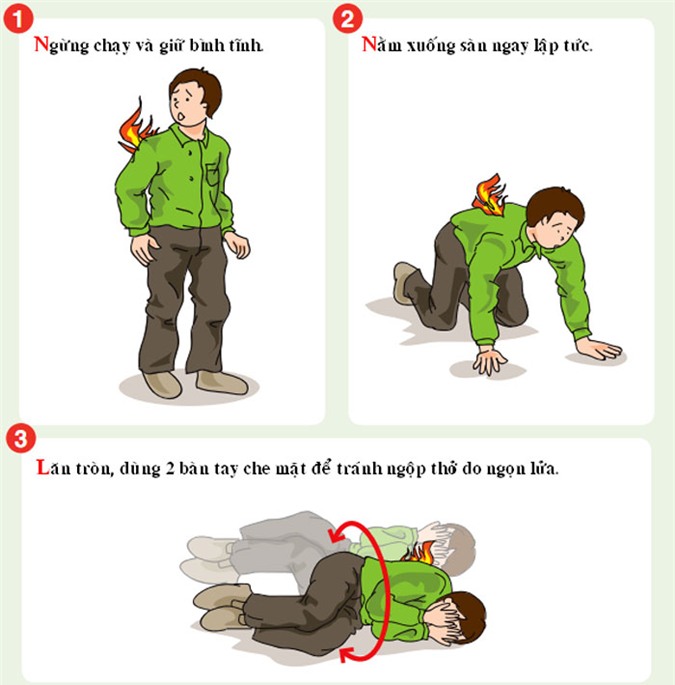 1
Ngừng chạy và giữ bình tĩnh.

2
Nằm xuống sàn ngay lập tức.

3
Lăn tròn, dùng 2 bàn tay che mặt để tránh ngộp thở do ngọn lửa.